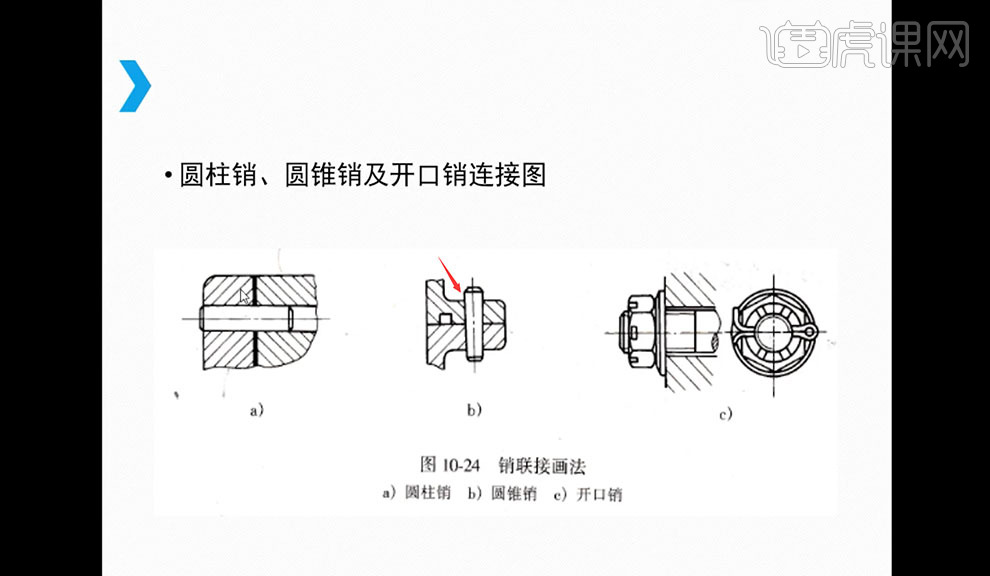 虎课网

• 圆柱销、圆锥销及开口销连接图

a)

b)

c)

图 10-24 销联接画法

a) 圆柱销 b) 圆锥销 c) 开口销