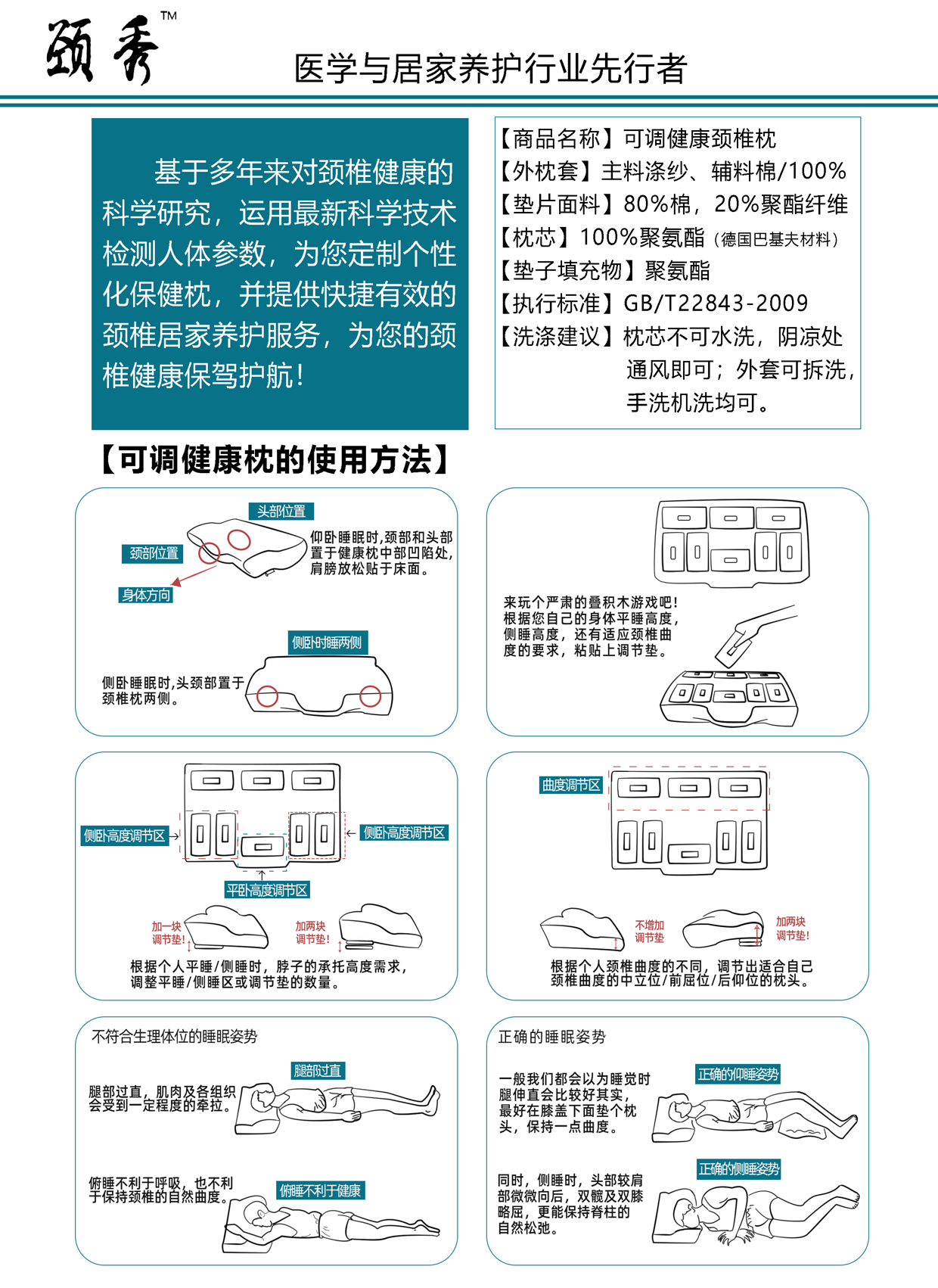 颈秀™

医学与居家养护行业先行者

基于多年来对颈椎健康的科学研究，运用最新科学技术检测人体参数，为您定制个性化保健枕，并提供快捷有效的颈椎居家养护服务，为您的颈椎健康保驾护航！

【商品名称】可调健康颈椎枕
【外枕套】主料涤纱、辅料棉/100%
【垫片面料】80%棉，20%聚酯纤维
【枕芯】100%聚氨酯（德国巴基夫材料）
【垫子填充物】聚氨酯
【执行标准】GB/T22843-2009
【洗涤建议】枕芯不可水洗，阴凉处通风即可；外套可拆洗，手洗机洗均可。

【可调健康枕的使用方法】

头部位置
颈部位置
身体方向
仰卧睡眠时，颈部和头部置于健康枕中部凹陷处，肩膀放松贴于床面。

侧卧时睡两侧
侧卧睡眠时，头颈部置于颈椎枕两侧。

来玩个严肃的叠积木游戏吧！根据您自己的身体平睡高度，侧睡高度，还有适应颈椎曲度的要求，粘贴上调节垫。

侧卧高度调节区
侧卧高度调节区
平卧高度调节区
加一块调节垫！
加两块调节垫！
根据个人平睡/侧睡时，脖子的承托高度需求，调整平睡/侧睡区或调节垫的数量。

曲度调节区
不增加调节垫
加两块调节垫！
根据个人颈椎曲度的不同，调节出适合自己颈椎曲度的中立位/前屈位/后仰位的枕头。

不符合生理体位的睡眠姿势
腿部过直
腿部过直，肌肉及各组织会受到一定程度的牵拉。
俯睡不利于呼吸，也不利于保持颈椎的自然曲度。
俯睡不利于健康

正确的睡眠姿势
一般我们都会以为睡觉时腿伸直会比较好其实，最好在膝盖下面垫个枕头，保持一点曲度。
正确的仰睡姿势
同时，侧睡时，头部较肩部微微向后，双髋及双膝略屈，更能保持脊柱的自然松弛。
正确的侧睡姿势