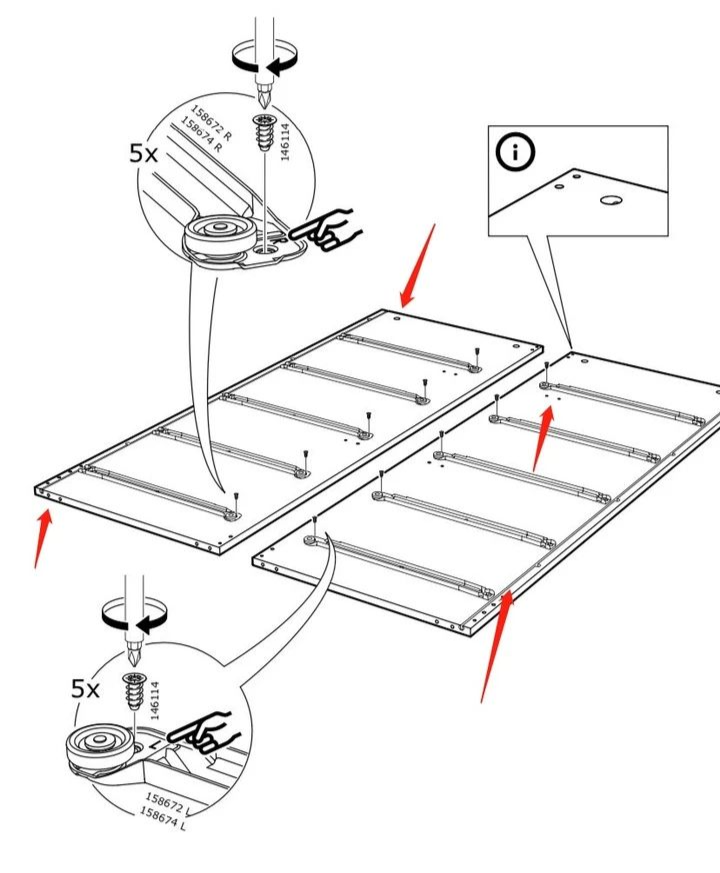 5x
158672 R
158674 R
146114

i

5x
146114
158672 L
158674 L